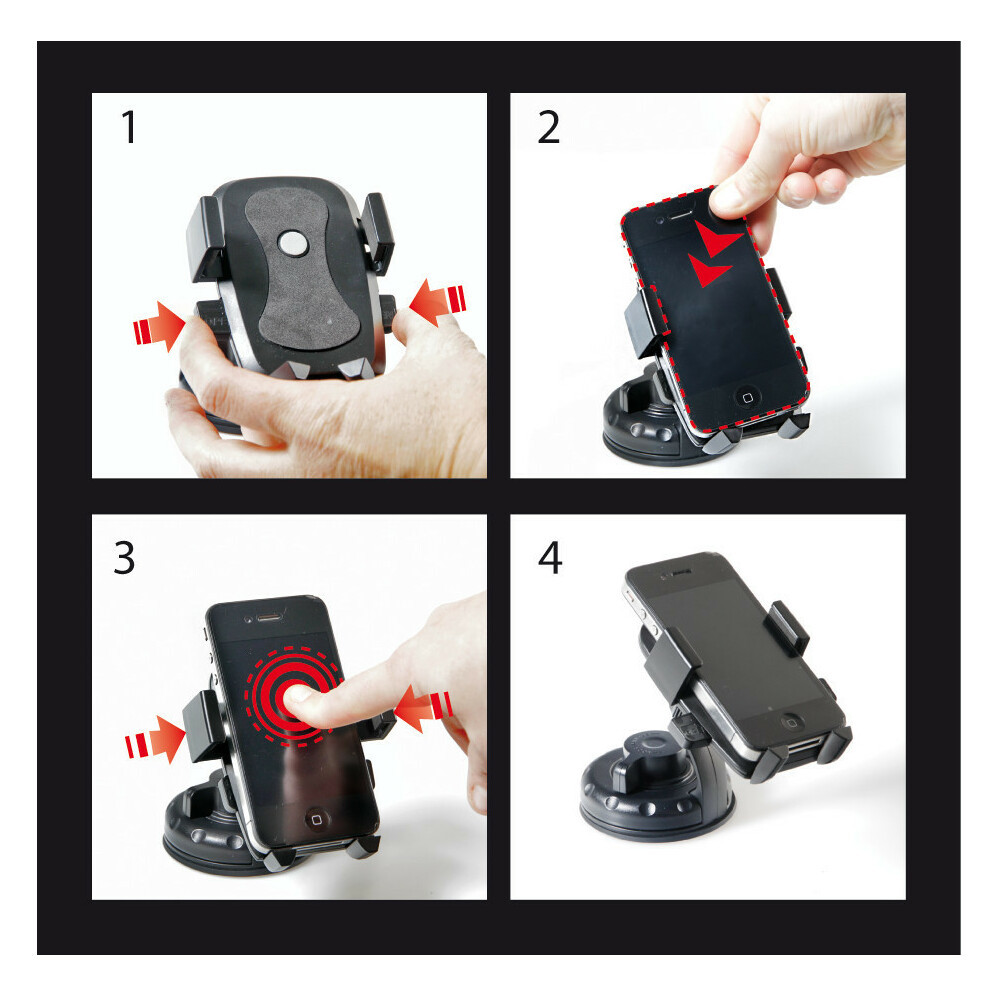 1

2

3

4