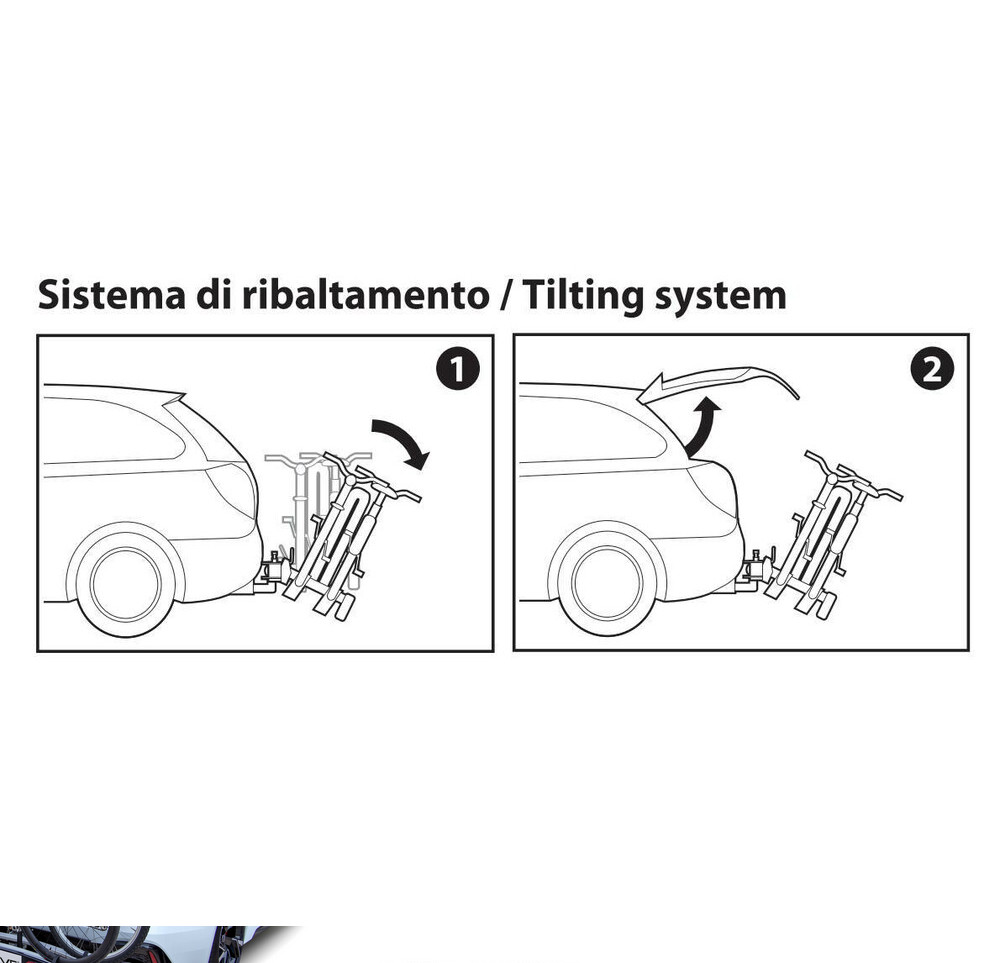 Sistema di ribaltamento / Tilting system

1

2