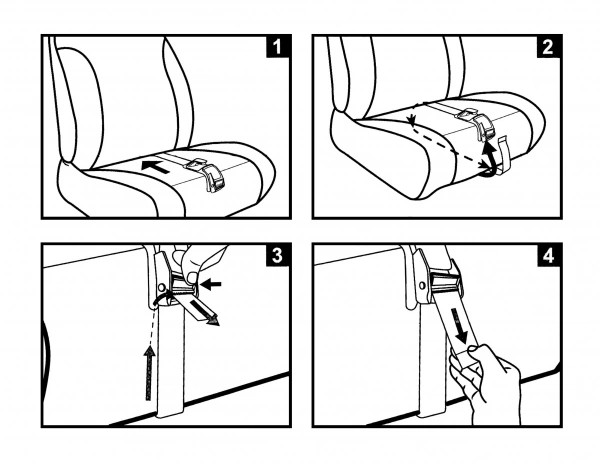 1

2

3

4